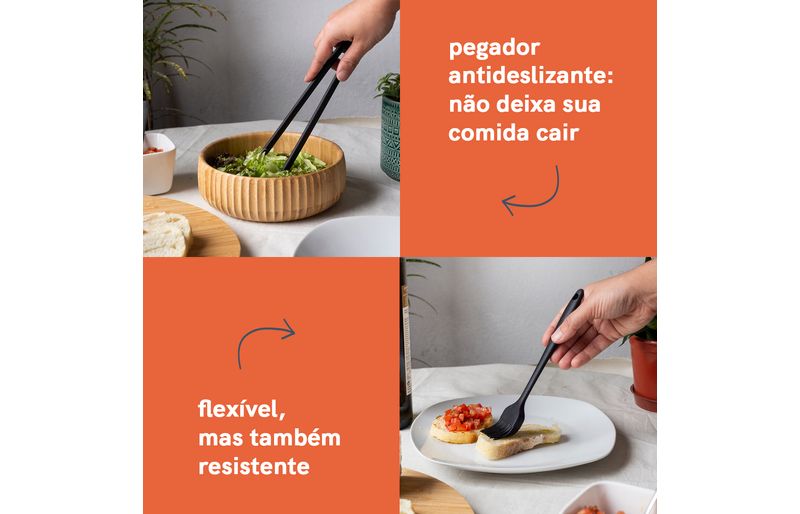 pegador antideslizante: não deixa sua comida cair

flexível, mas também resistente