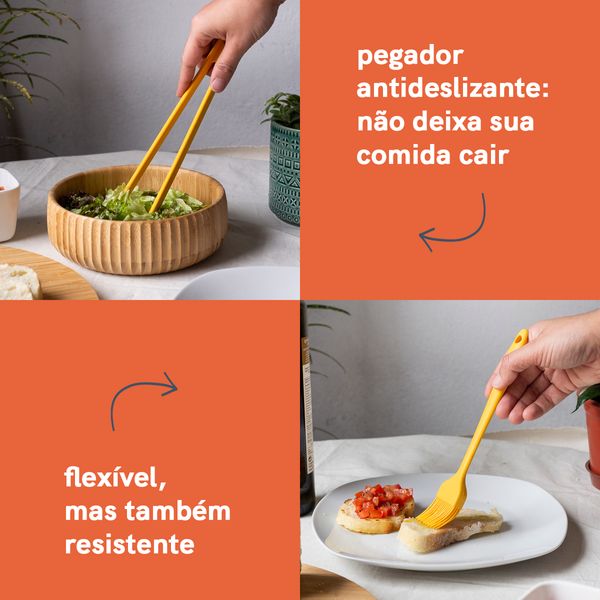 pegador antideslizante: não deixa sua comida cair

flexível, mas também resistente