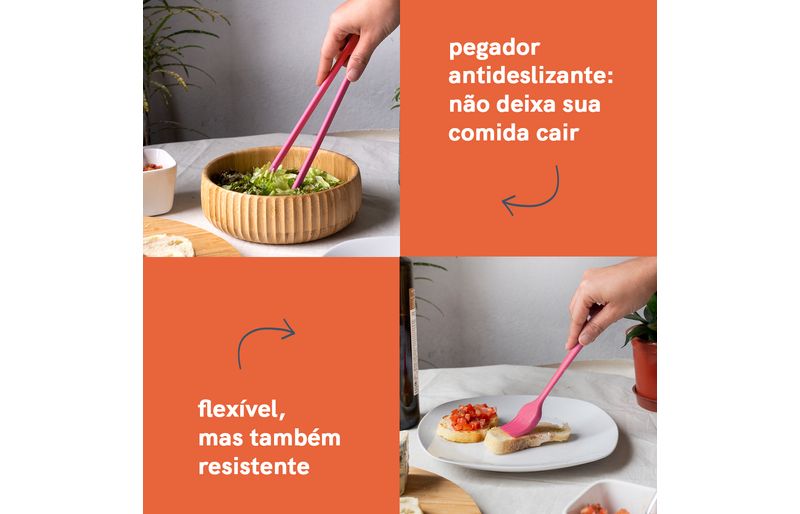 pegador antideslizante: não deixa sua comida cair

flexível, mas também resistente