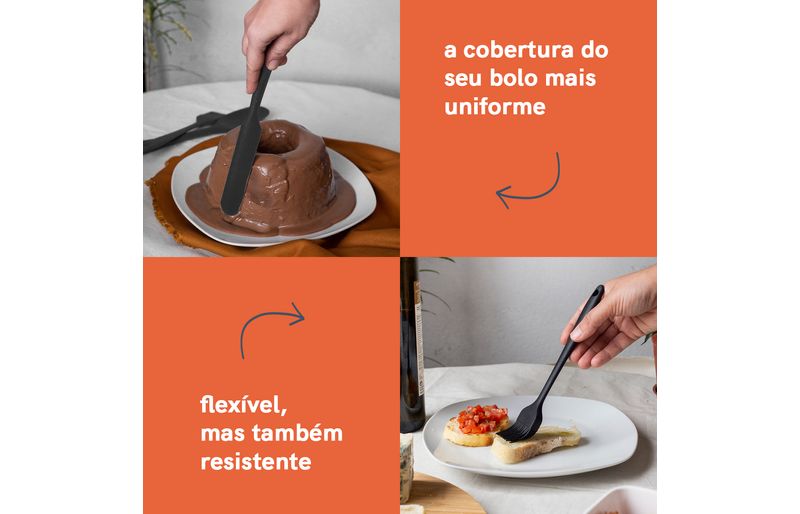 a cobertura do seu bolo mais uniforme

flexível, mas também resistente