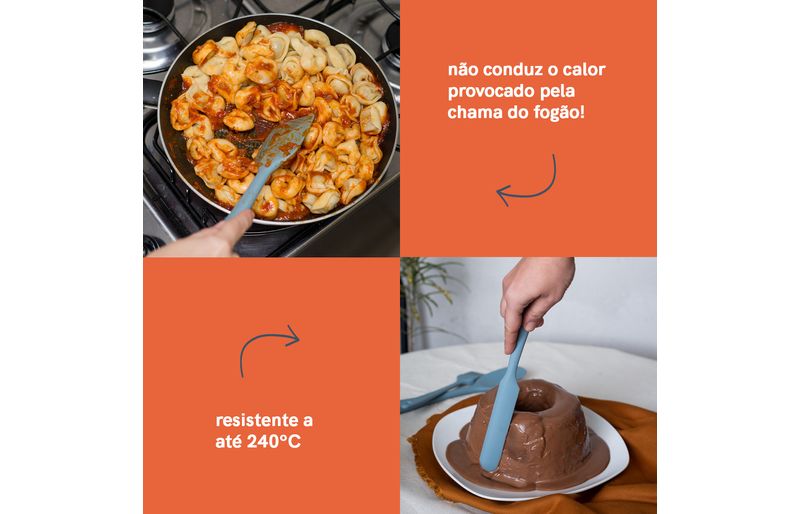 não conduz o calor provocado pela chama do fogão!

resistente a até 240°C