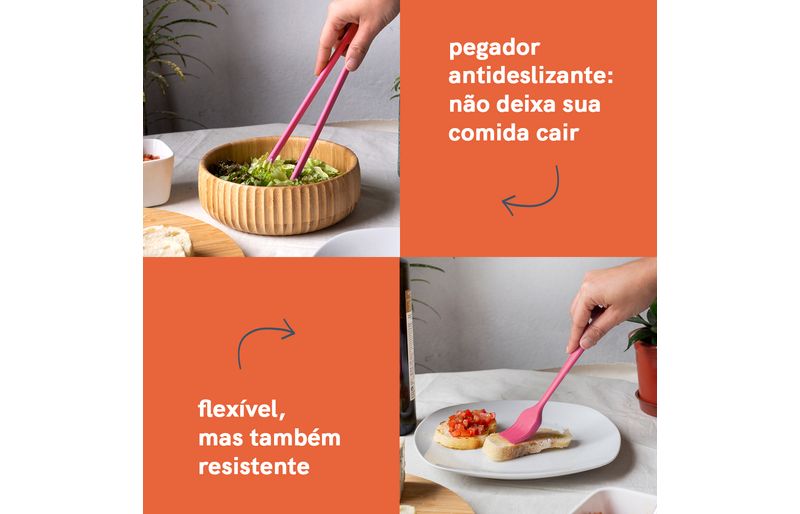 pegador antideslizante: não deixa sua comida cair

flexível, mas também resistente