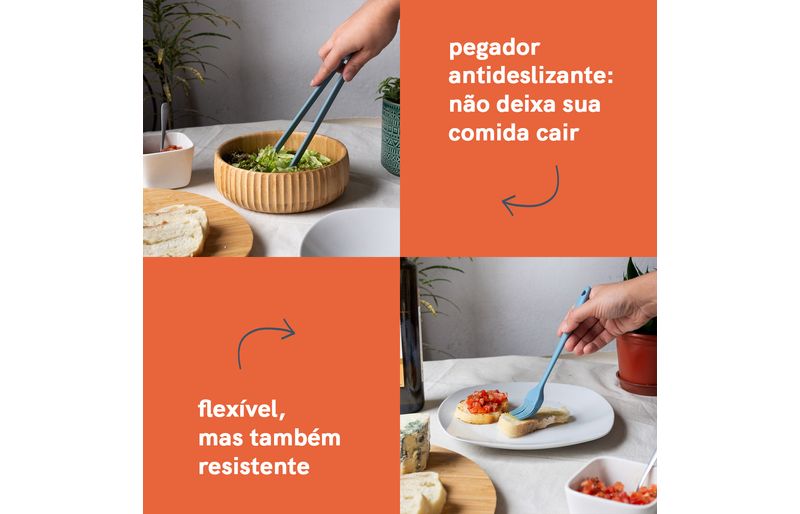 pegador antideslizante: não deixa sua comida cair

flexível, mas também resistente