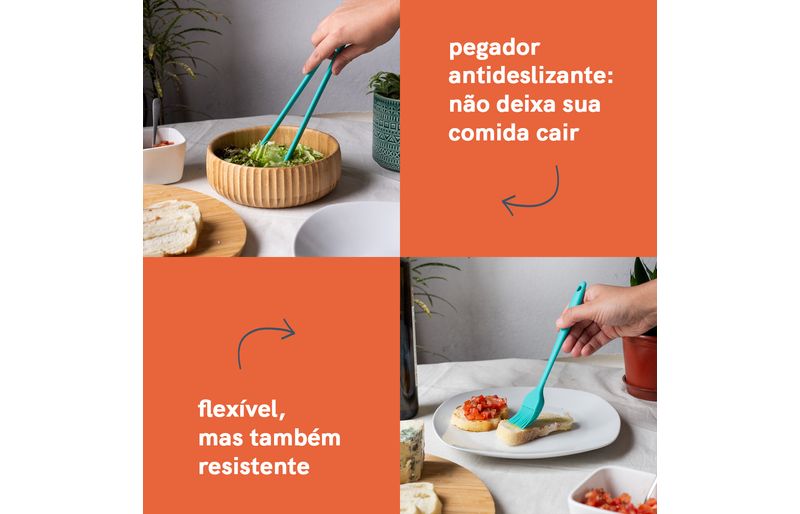 pegador antideslizante: não deixa sua comida cair

flexível, mas também resistente