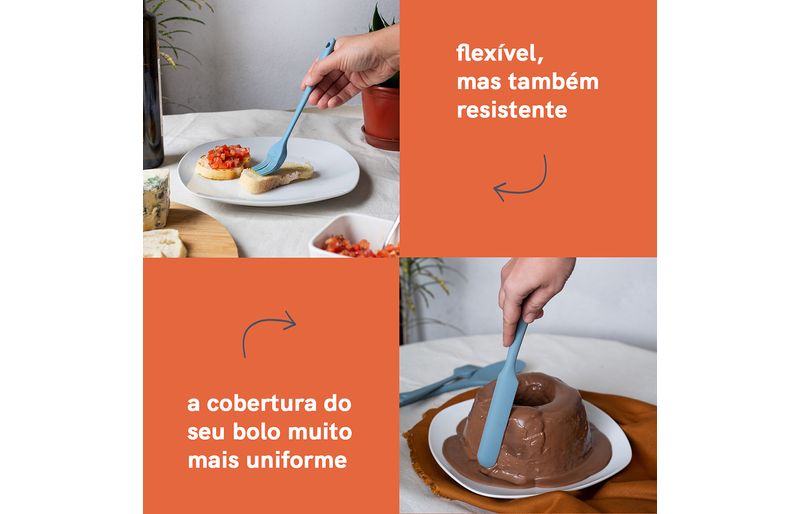 flexível, mas também resistente

a cobertura do seu bolo muito mais uniforme