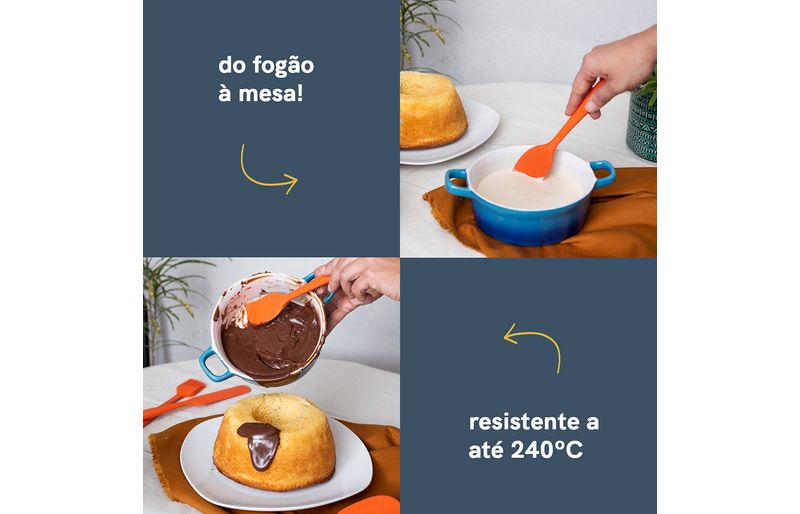 do fogão
à mesa!

resistente a
até 240°C