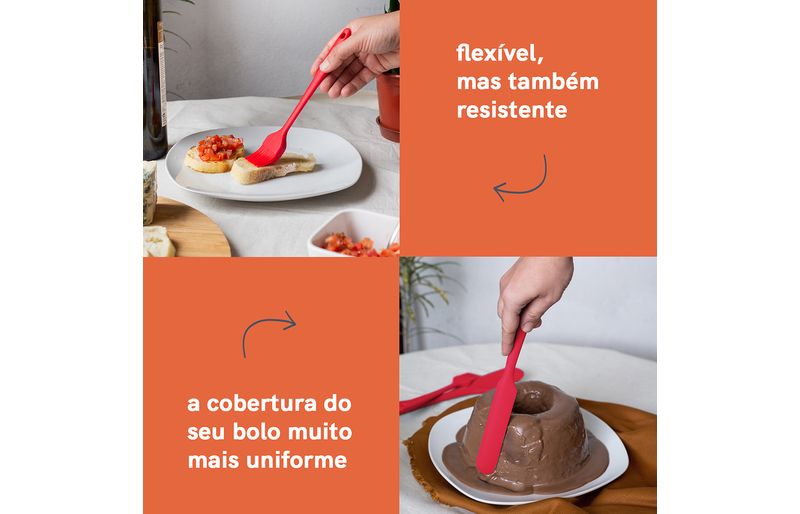 flexível,
mas também
resistente

a cobertura do
seu bolo muito
mais uniforme