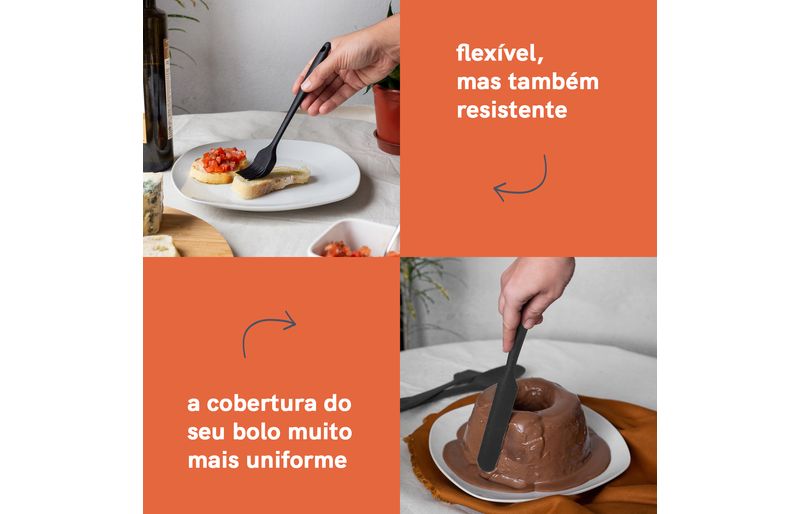 flexível, mas também resistente

a cobertura do seu bolo muito mais uniforme