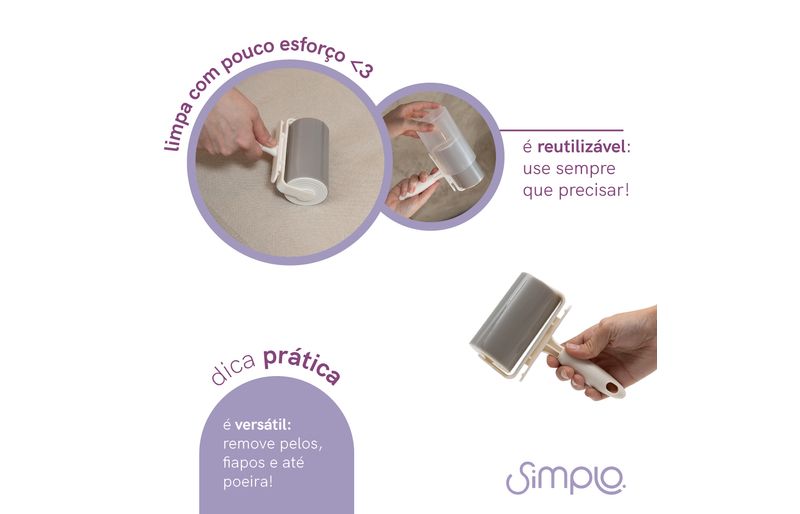 limpa com pouco esforço <3

é reutilizável: use sempre que precisar!

dica prática

é versátil: remove pelos, fiapos e até poeira!

Simplo.