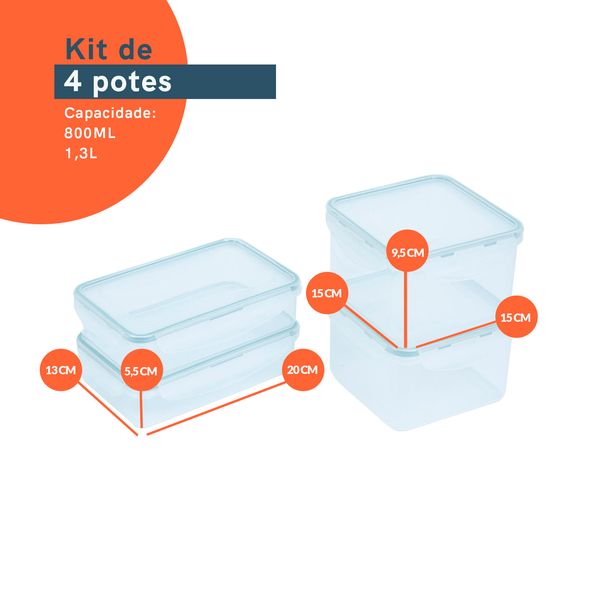 Kit de
4 potes
Capacidade:
800ML
1,3L

13CM
5,5CM
20CM

9,5CM
15CM
15CM