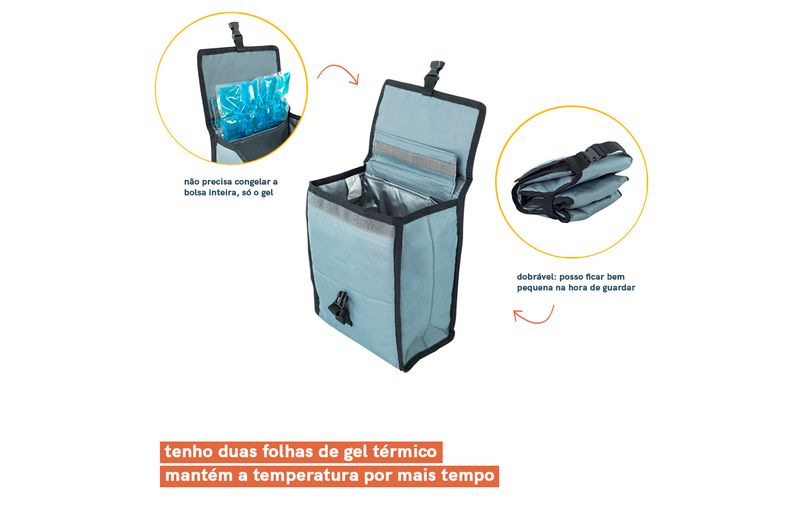 não precisa congelar a bolsa inteira, só o gel

dobrável: posso ficar bem pequena na hora de guardar

tenho duas folhas de gel térmico
mantém a temperatura por mais tempo