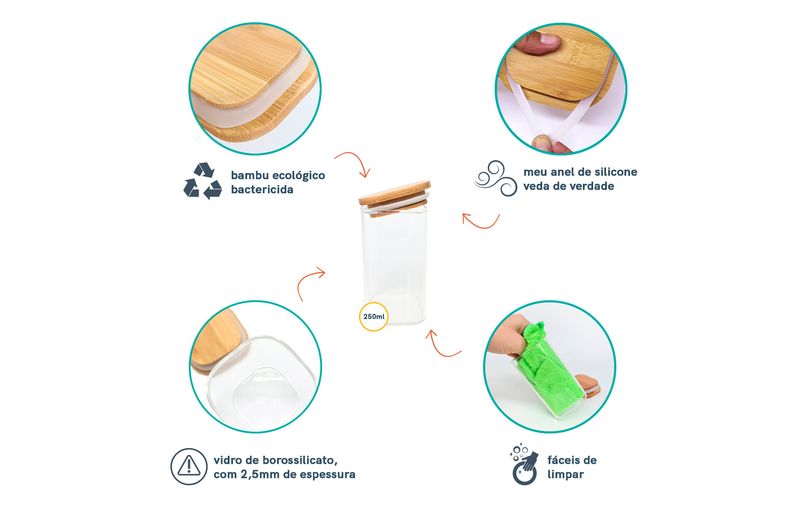 bambu ecológico
bactericida

meu anel de silicone
veda de verdade

250ml

vidro de borossilicato,
com 2,5mm de espessura

fáceis de
limpar