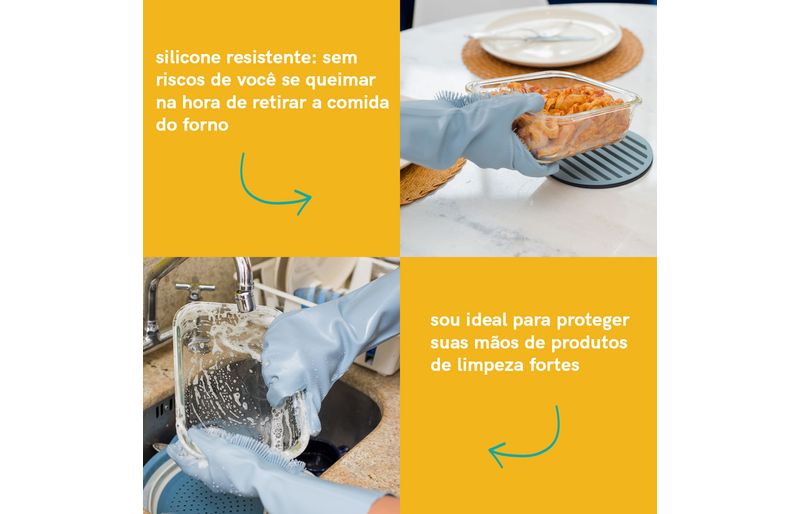 silicone resistente: sem riscos de você se queimar na hora de retirar a comida do forno

sou ideal para proteger suas mãos de produtos de limpeza fortes