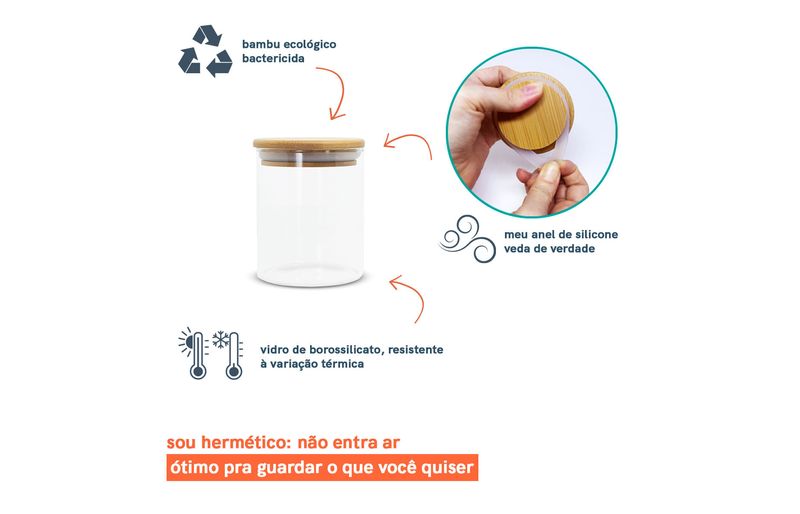 bambu ecológico bactericida

meu anel de silicone veda de verdade

vidro de borossilicato, resistente à variação térmica

sou hermético: não entra ar

ótimo pra guardar o que você quiser