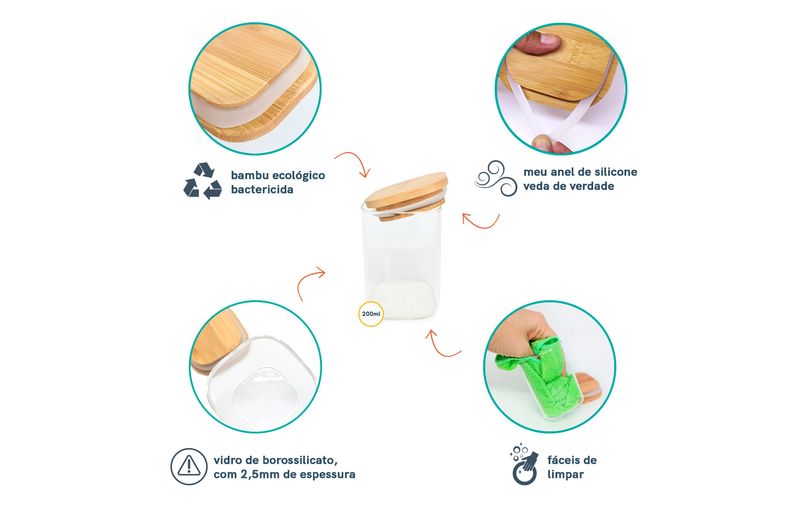 bambu ecológico
bactericida

meu anel de silicone
veda de verdade

200ml

vidro de borossilicato,
com 2,5mm de espessura

fáceis de
limpar