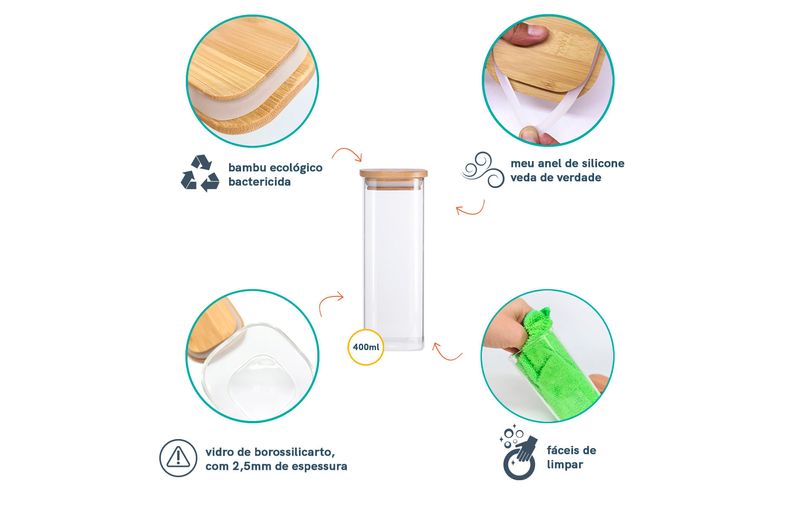 bambu ecológico bactericida

meu anel de silicone veda de verdade

400ml

vidro de borossilicarto, com 2,5mm de espessura

fáceis de limpar