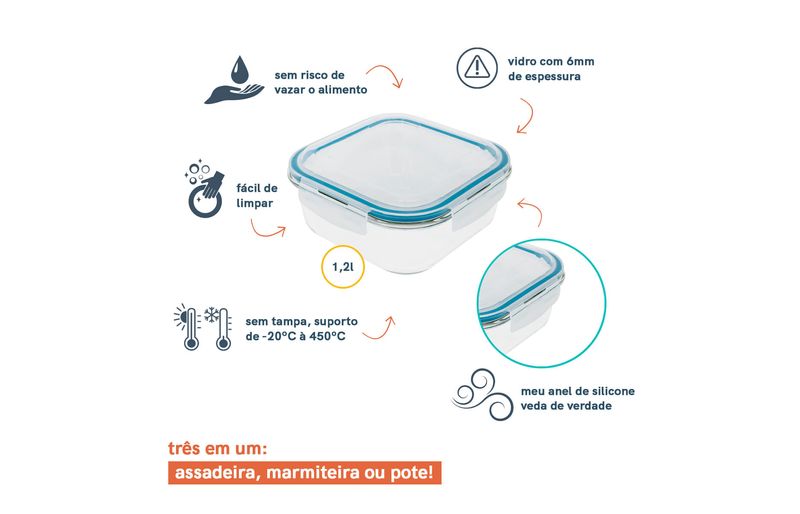 sem risco de vazar o alimento

vidro com 6mm de espessura

fácil de limpar

1,2l

sem tampa, suporto de -20°C à 450°C

meu anel de silicone veda de verdade

três em um:

assadeira, marmiteira ou pote!