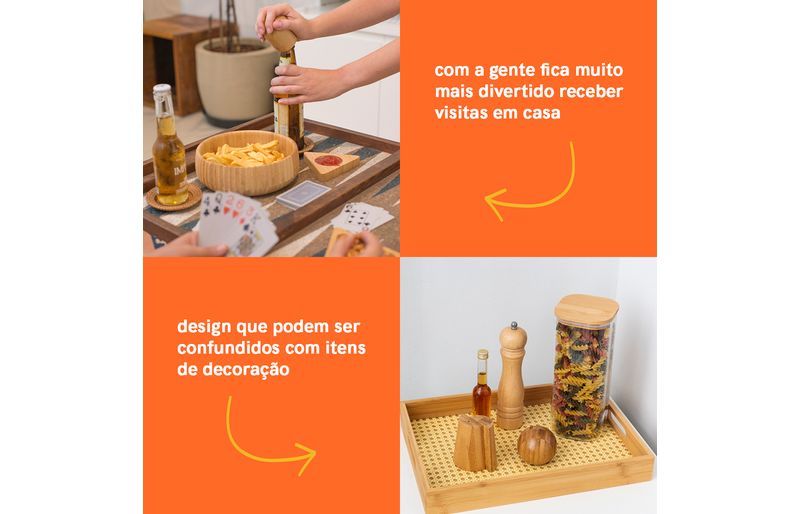 com a gente fica muito mais divertido receber visitas em casa

design que podem ser confundidos com itens de decoração