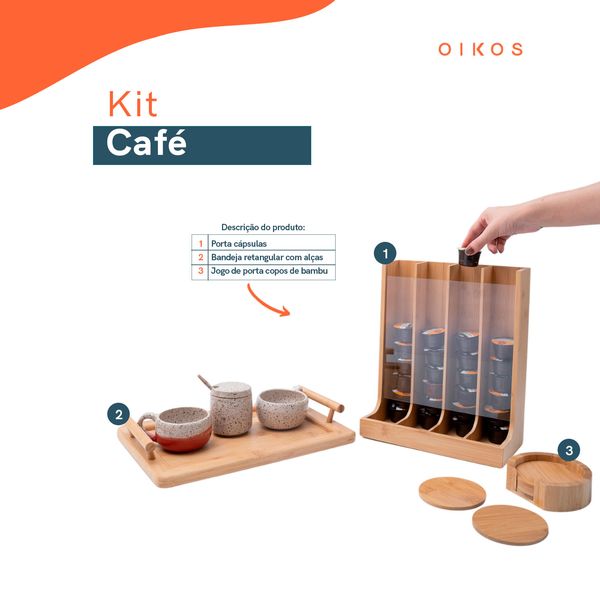 OIKOS

Kit
Café

Descrição do produto:

| 1 | Porta cápsulas |
|---|---|
| 2 | Bandeja retangular com alças |
| 3 | Jogo de porta copos de bambu |

1

2

3