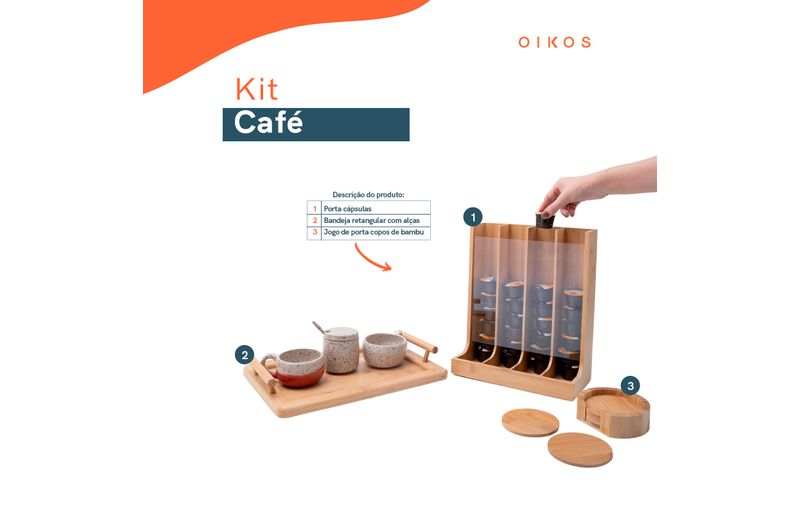 OIKOS

Kit
Café

Descrição do produto:

| 1 | Porta cápsulas |
|---|---|
| 2 | Bandeja retangular com alças |
| 3 | Jogo de porta copos de bambu |

1

2

3