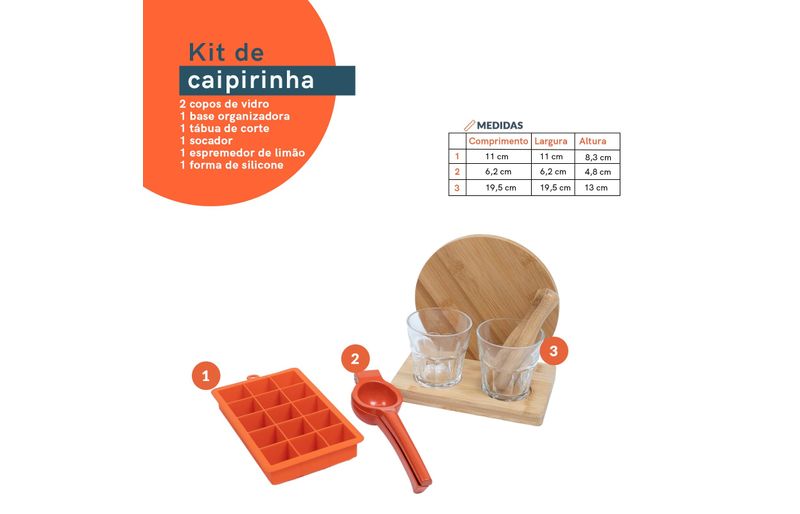 Kit de caipirinha

2 copos de vidro
1 base organizadora
1 tábua de corte
1 socador
1 espremedor de limão
1 forma de silicone

MEDIDAS

| | Comprimento | Largura | Altura |
|---|---|---|---|
| 1 | 11 cm | 11 cm | 8,3 cm |
| 2 | 6,2 cm | 6,2 cm | 4,8 cm |
| 3 | 19,5 cm | 19,5 cm | 13 cm |

1

2

3