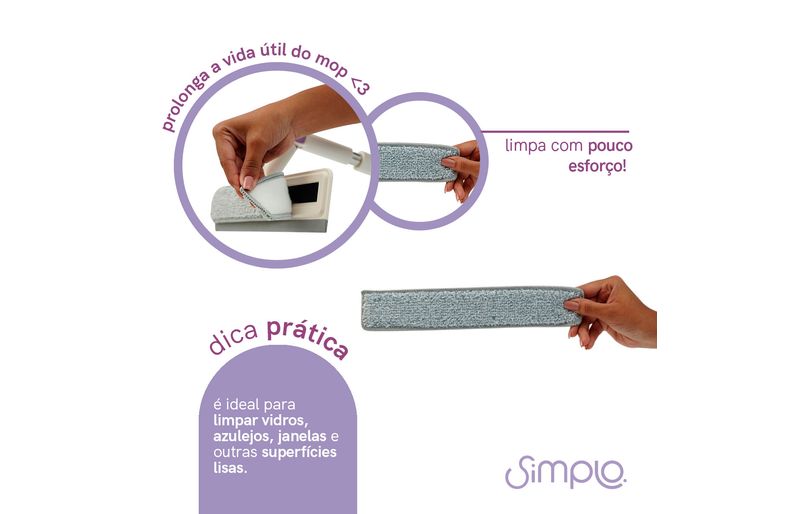 prolonga a vida útil do mop <3

limpa com pouco esforço!

dica prática

é ideal para limpar vidros, azulejos, janelas e outras superfícies lisas.

Simplo.