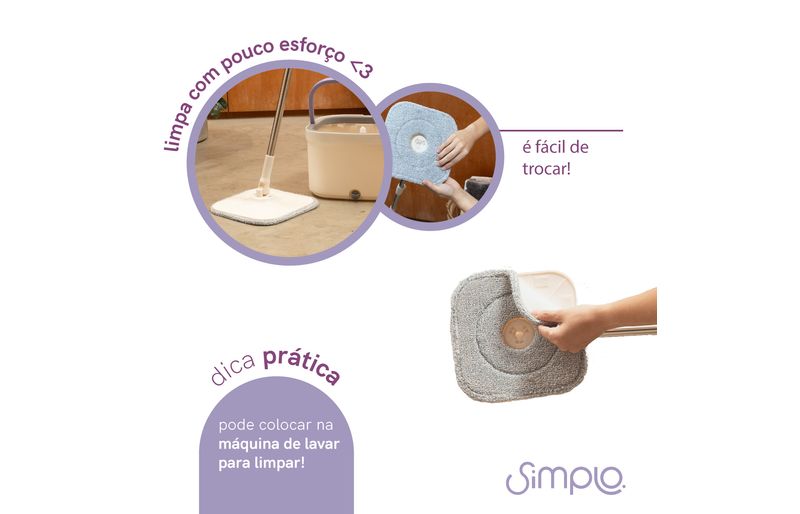 limpa com pouco esforço <3

é fácil de trocar!

dica prática

pode colocar na máquina de lavar para limpar!

Simplo.