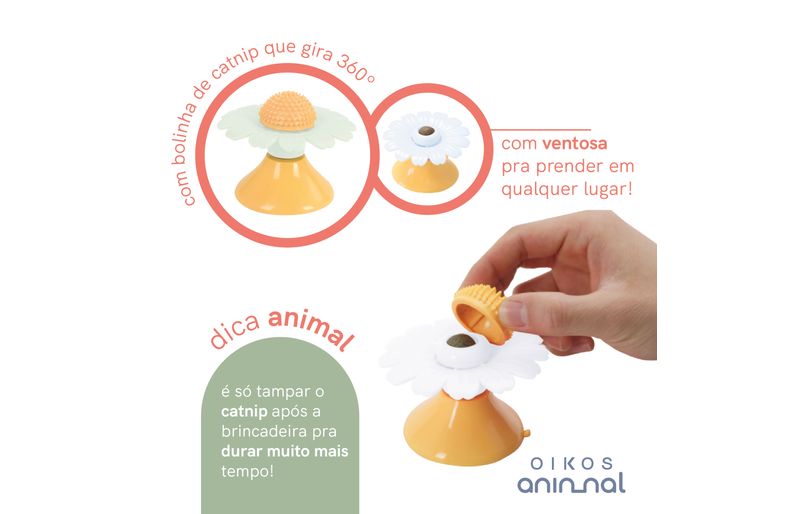 com bolinha de catnip que gira 360°

com ventosa pra prender em qualquer lugar!

dica animal

é só tampar o catnip após a brincadeira pra durar muito mais tempo!

OIKOS
animal