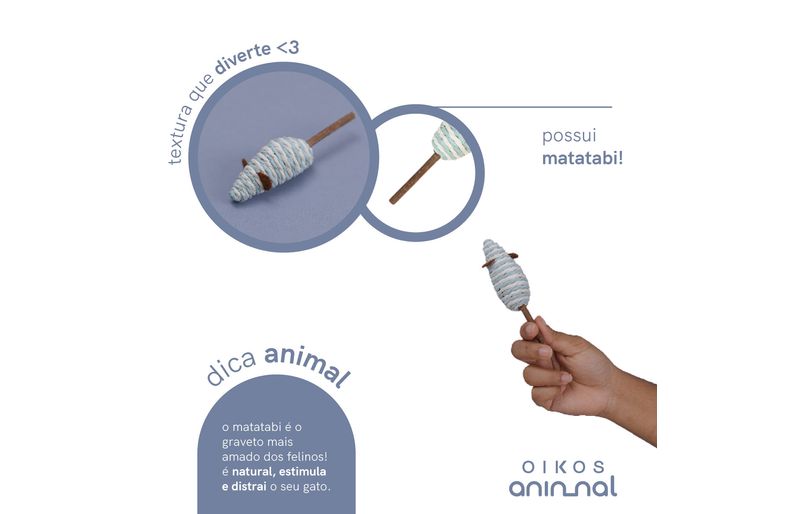 textura que diverte <3

possui
matatabi!

dica animal

o matatabi é o graveto mais amado dos felinos! é natural, estimula e distrai o seu gato.

OIKOS
animal