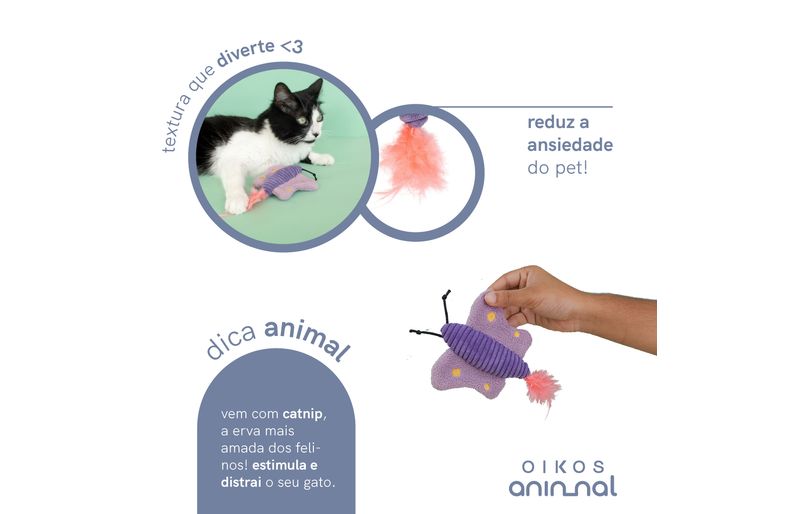 textura que diverte <3

reduz a ansiedade do pet!

dica animal

vem com catnip, a erva mais amada dos felinos! estimula e distrai o seu gato.

OIKOS
animal