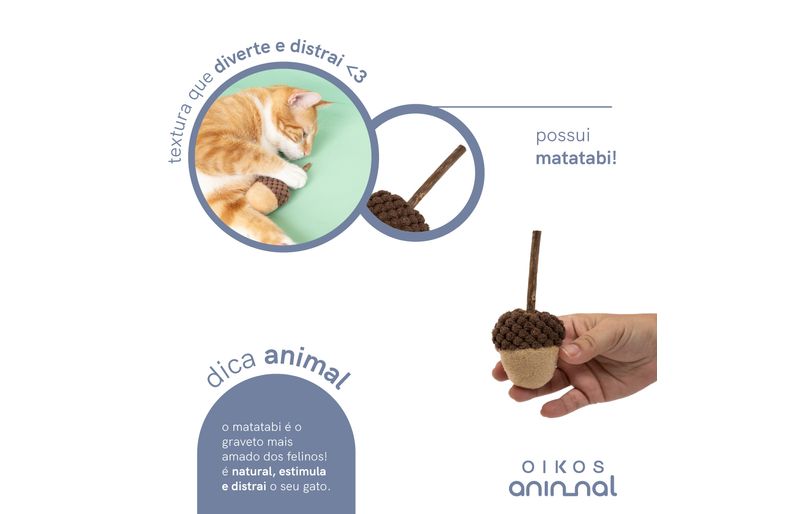 textura que diverte e distrai <3

possui
matatabi!

dica animal

o matatabi é o graveto mais amado dos felinos! é natural, estimula e distrai o seu gato.

OIKOS
animal