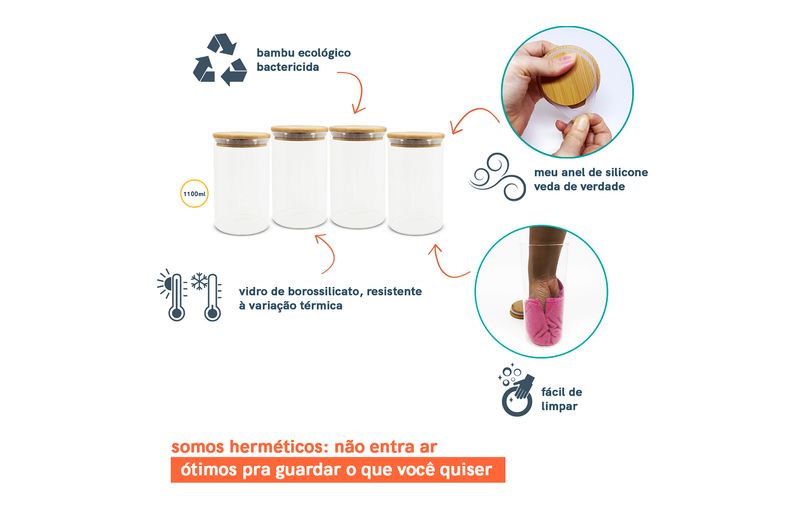 bambu ecológico bactericida

meu anel de silicone veda de verdade

1100ml

vidro de borossilicato, resistente à variação térmica

fácil de limpar

somos herméticos: não entra ar

ótimos pra guardar o que você quiser